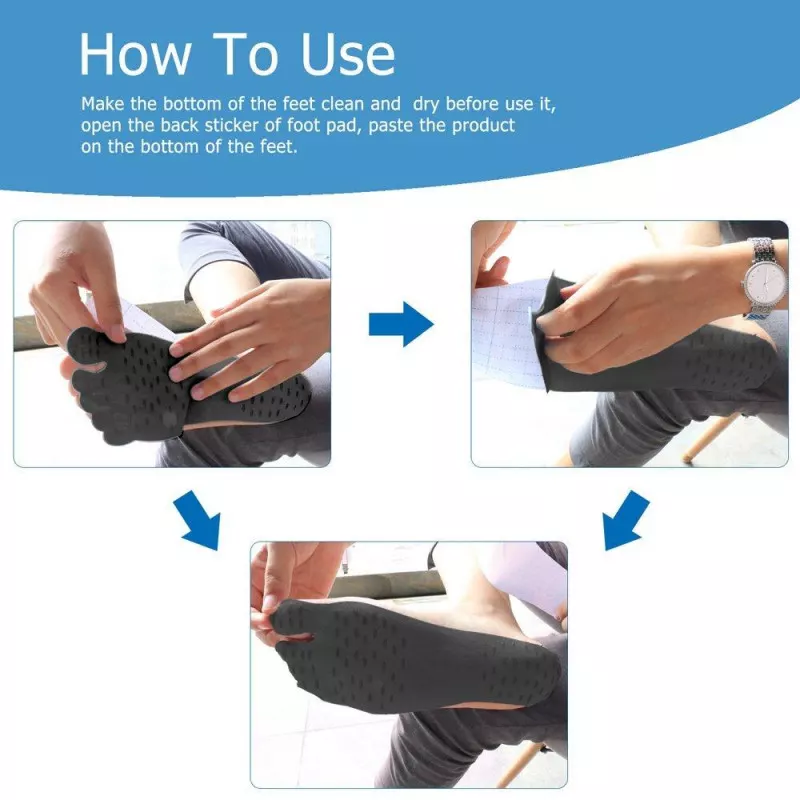 How To Use

Make the bottom of the feet clean and  dry before use it, open the back sticker of foot pad, paste the product on the bottom of the feet.